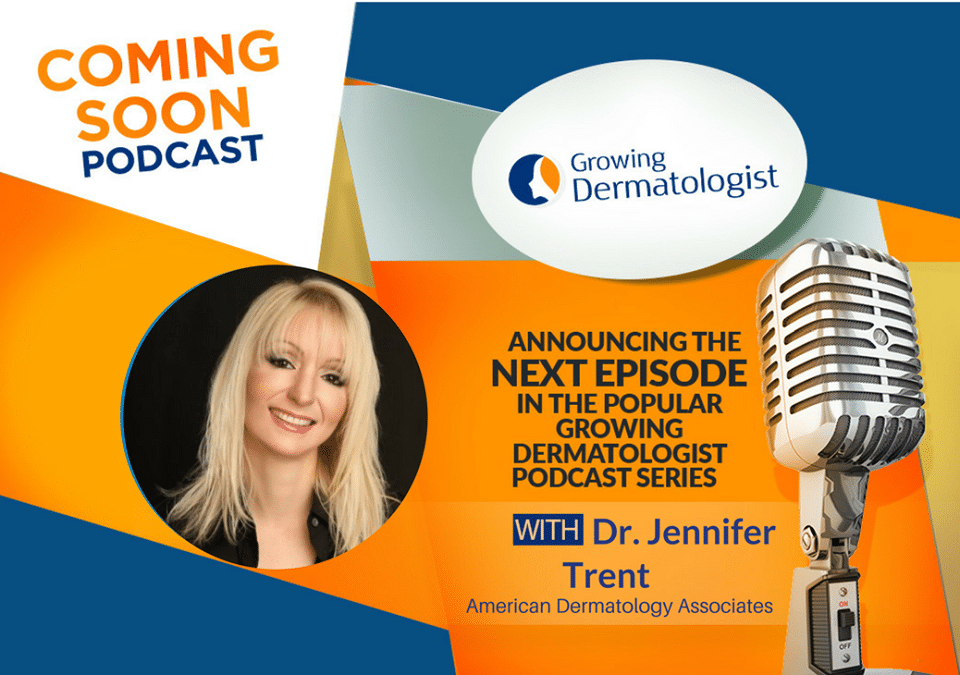 COMING SOON PODCAST

Growing Dermatologist

ANNOUNCING THE NEXT EPISODE IN THE POPULAR GROWING DERMATOLOGIST PODCAST SERIES

WITH Dr. Jennifer Trent

American Dermatology Associates

ON

OFF